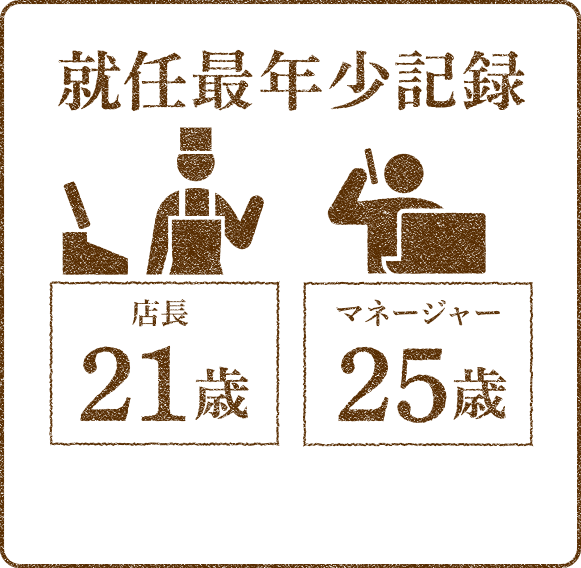 就任最年少記録

店長
21歳

マネージャー
25歳