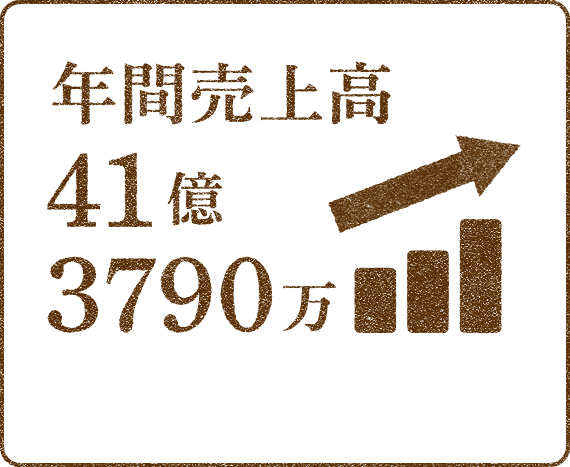 年間売上高
41億
3790万