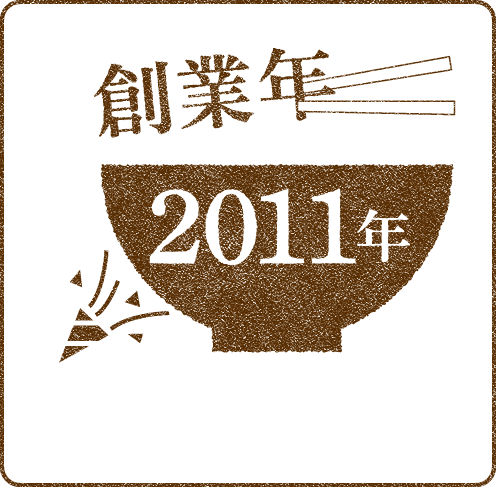 創業年

2011年