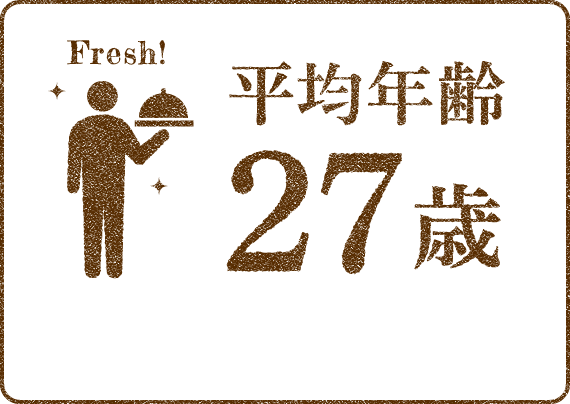 Fresh!

平均年齢

27歳