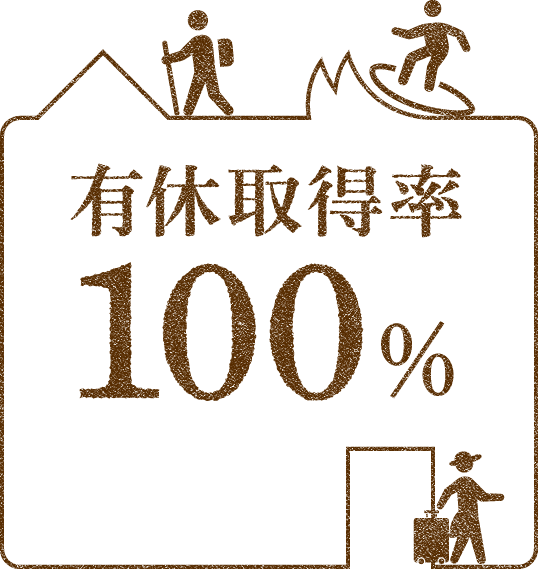 有休取得率
100%