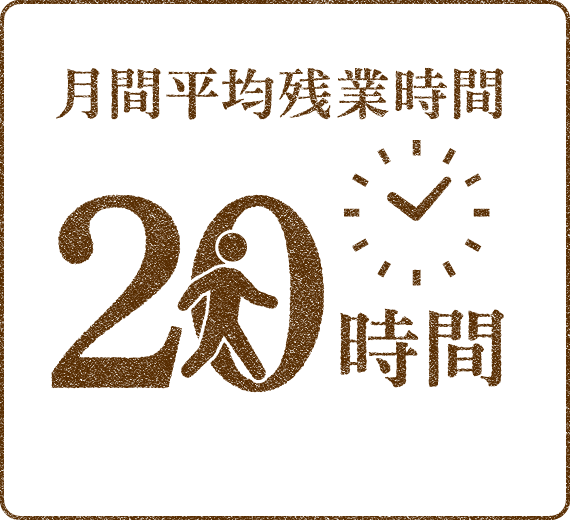 月間平均残業時間

20時間